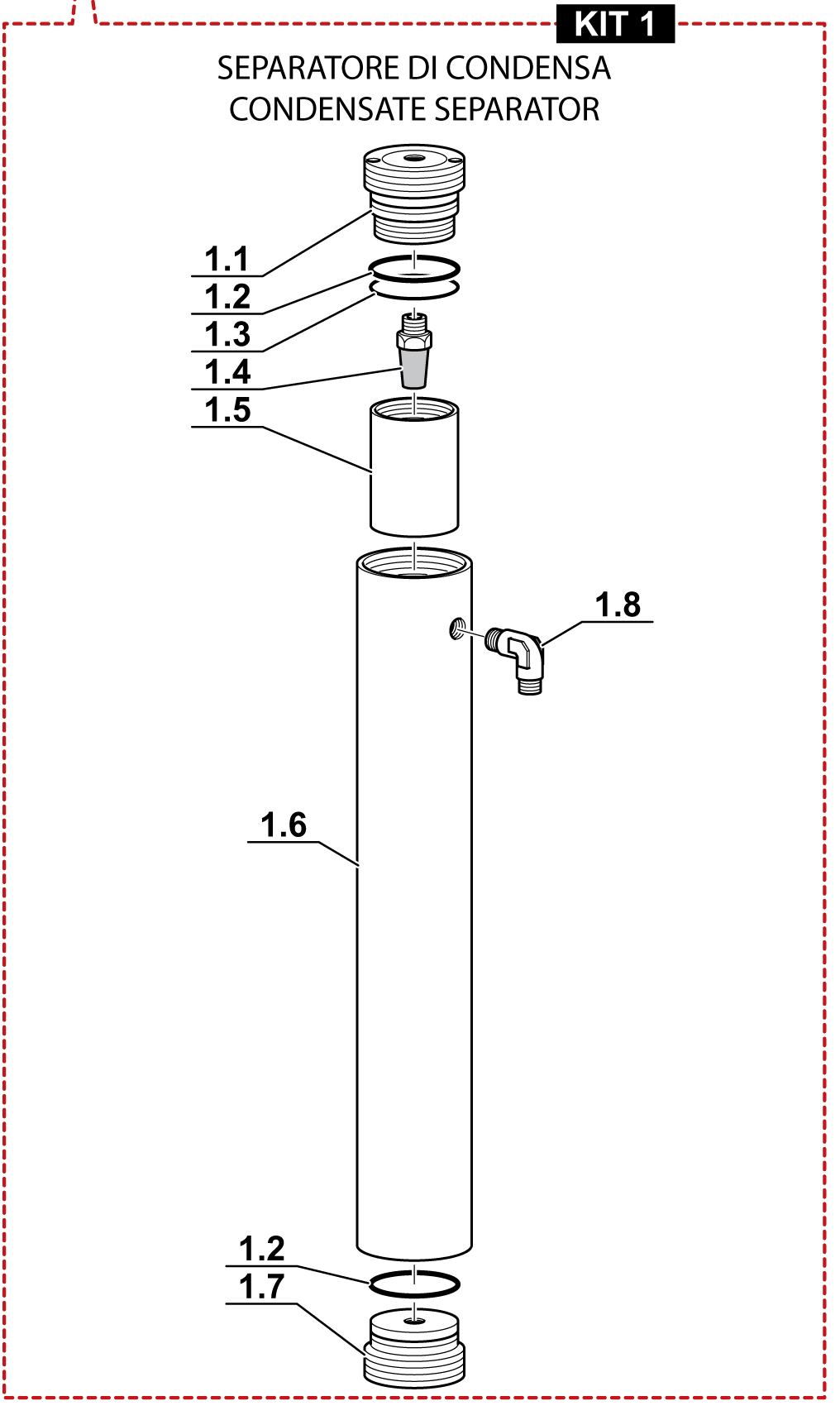 KIT 1

SEPARATORE DI CONDENSA
CONDENSATE SEPARATOR

1.1
1.2
1.3
1.4
1.5
1.8
1.6
1.2
1.7